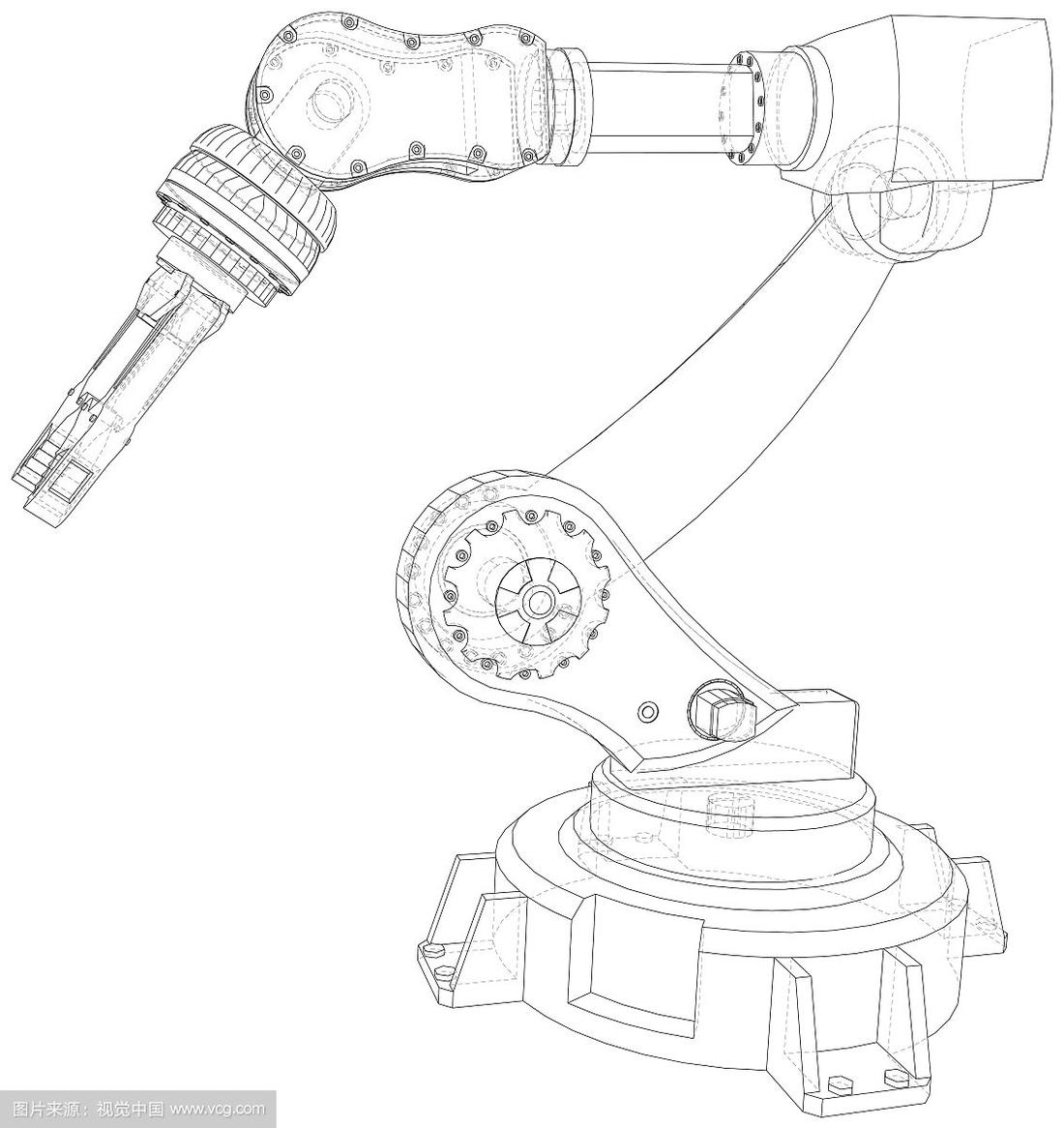 图片来源：视觉中国 www.vcg.com