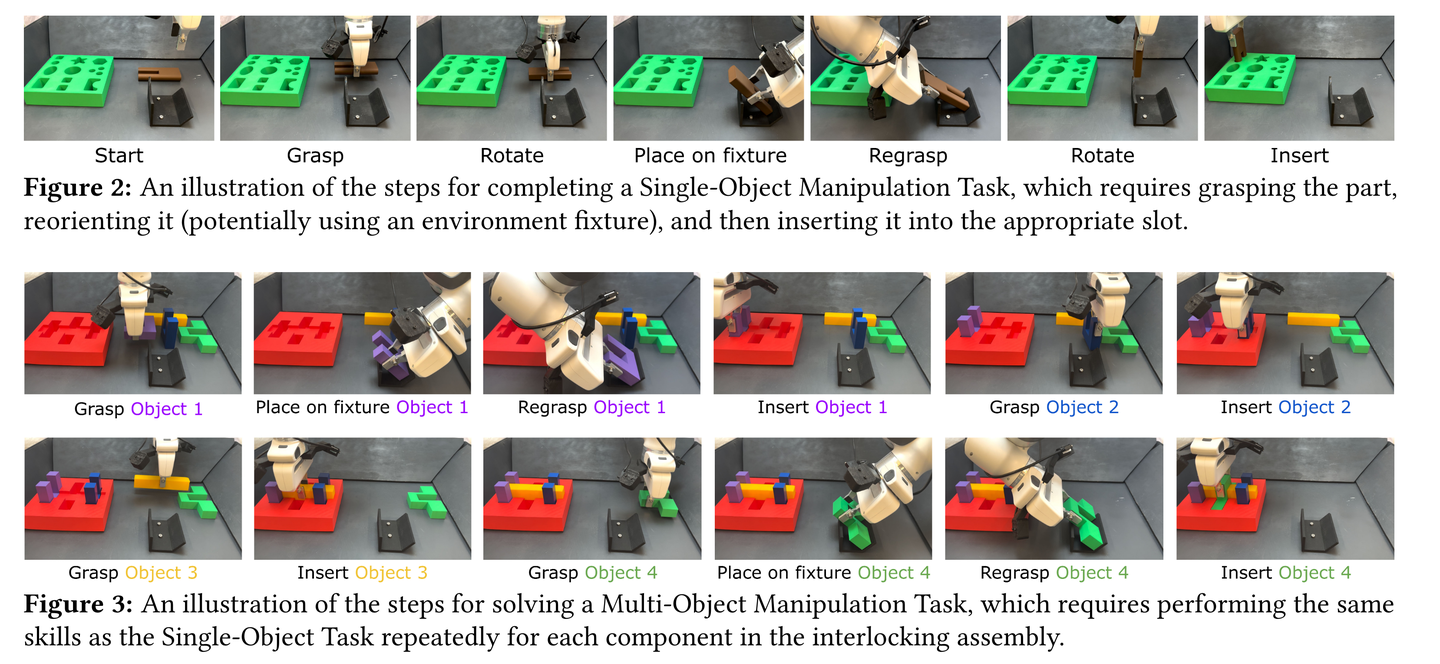 Start Grasp Rotate Place on fixture Regrasp Rotate Insert

**Figure 2:** An illustration of the steps for completing a Single-Object Manipulation Task, which requires grasping the part, reorienting it (potentially using an environment fixture), and then inserting it into the appropriate slot.

Grasp Object 1 Place on fixture Object 1 Regrasp Object 1 Insert Object 1 Grasp Object 2 Insert Object 2

Grasp Object 3 Insert Object 3 Grasp Object 4 Place on fixture Object 4 Regrasp Object 4 Insert Object 4

**Figure 3:** An illustration of the steps for solving a Multi-Object Manipulation Task, which requires performing the same skills as the Single-Object Task repeatedly for each component in the interlocking assembly.